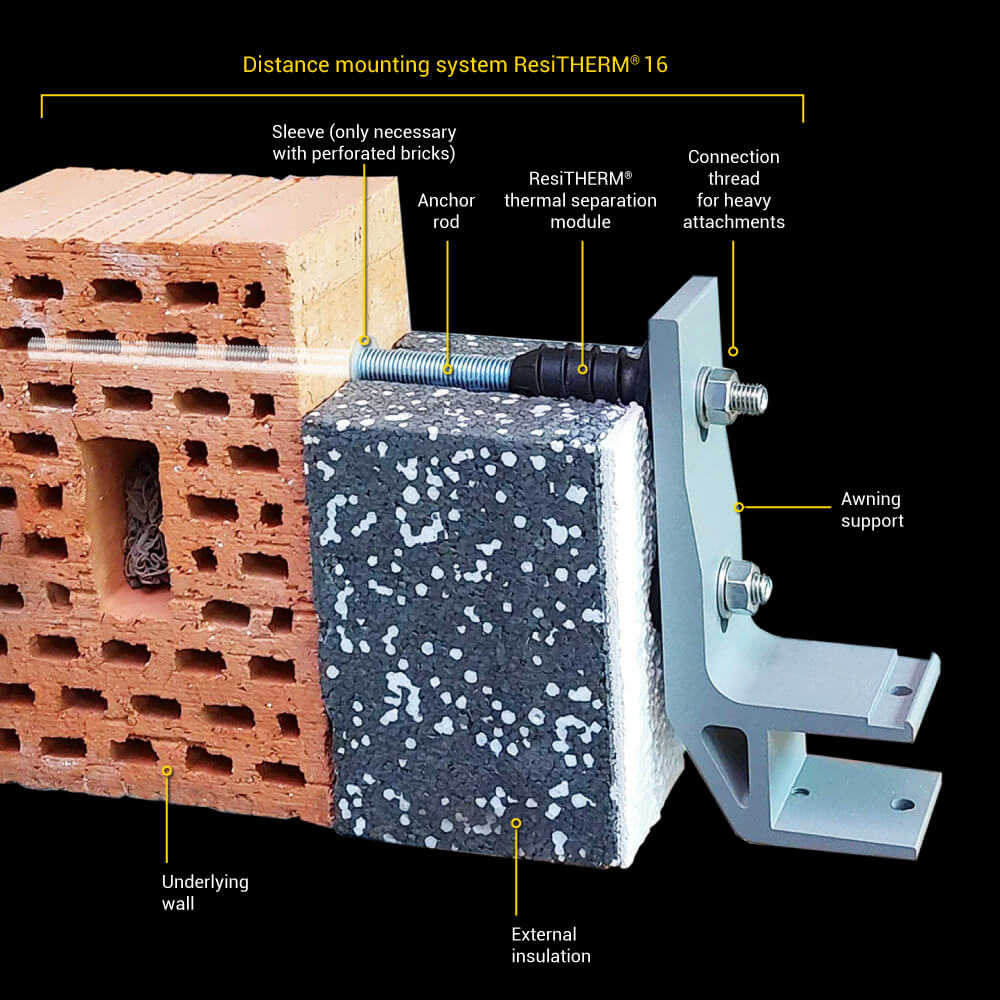 Distance mounting system ResiTHERM® 16

Sleeve (only necessary with perforated bricks)

Anchor rod

ResiTHERM® thermal separation module

Connection thread for heavy attachments

Awning support

Underlying wall

External insulation